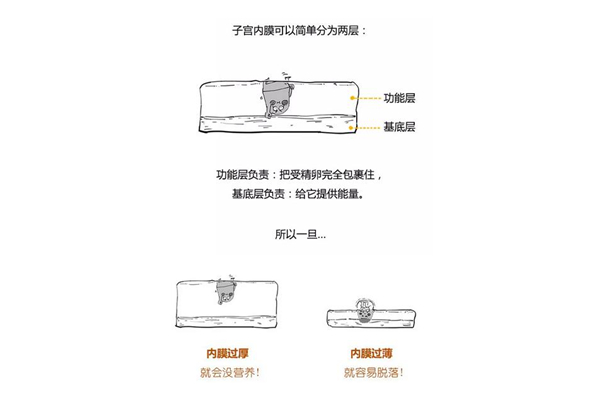 子宫内膜可以简单分为两层：

功能层

基底层

功能层负责：把受精卵完全包裹住，
基底层负责：给它提供能量。

所以一旦...

内膜过厚
就会没营养！

内膜过薄
就容易脱落！